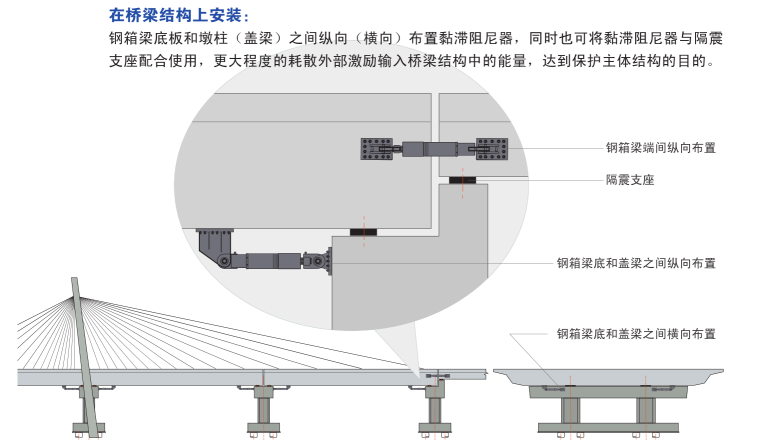 在桥梁结构上安装：

钢箱梁底板和墩柱（盖梁）之间纵向（横向）布置黏滞阻尼器，同时也可将黏滞阻尼器与隔震支座配合使用，更大程度的耗散外部激励输入桥梁结构中的能量，达到保护主体结构的目的。

钢箱梁端间纵向布置

隔震支座

钢箱梁底和盖梁之间纵向布置

钢箱梁底和盖梁之间横向布置